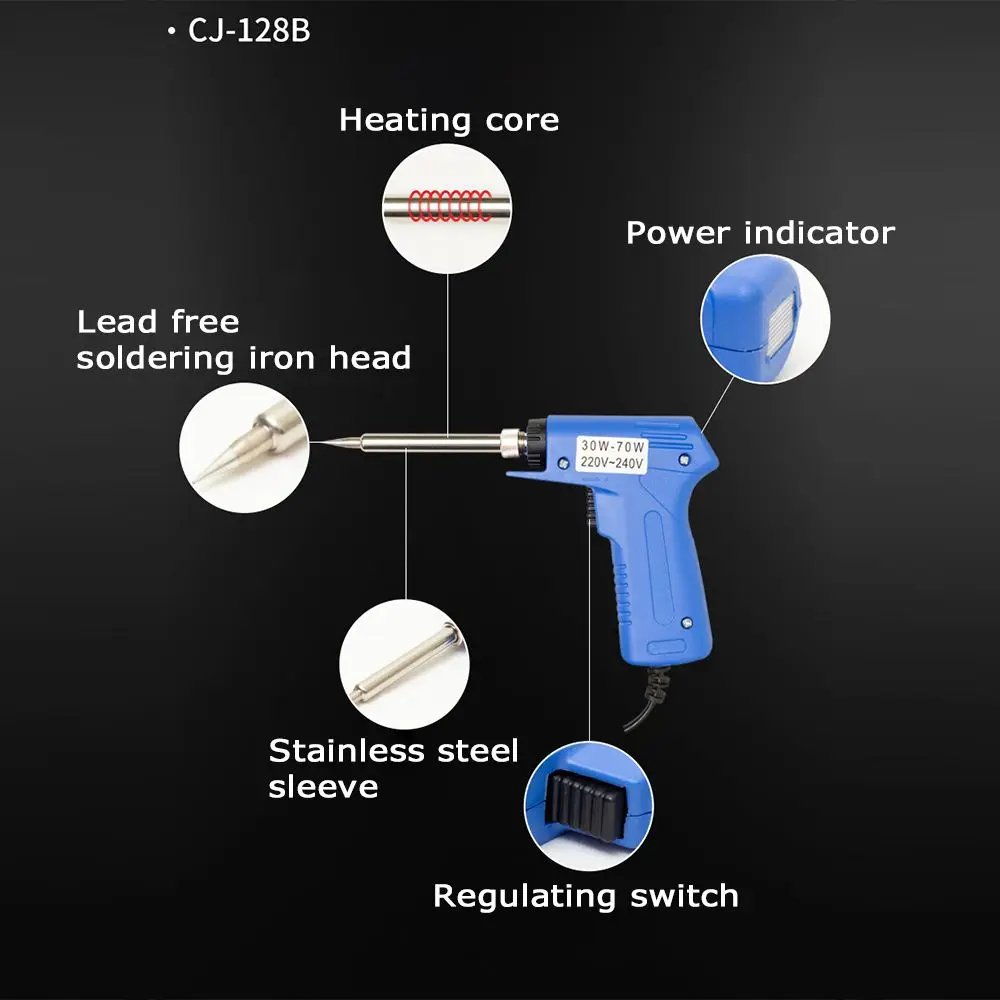 · CJ-128B

Heating core

Power indicator

Lead free soldering iron head

30W-70W
220V~240V

Stainless steel sleeve

Regulating switch