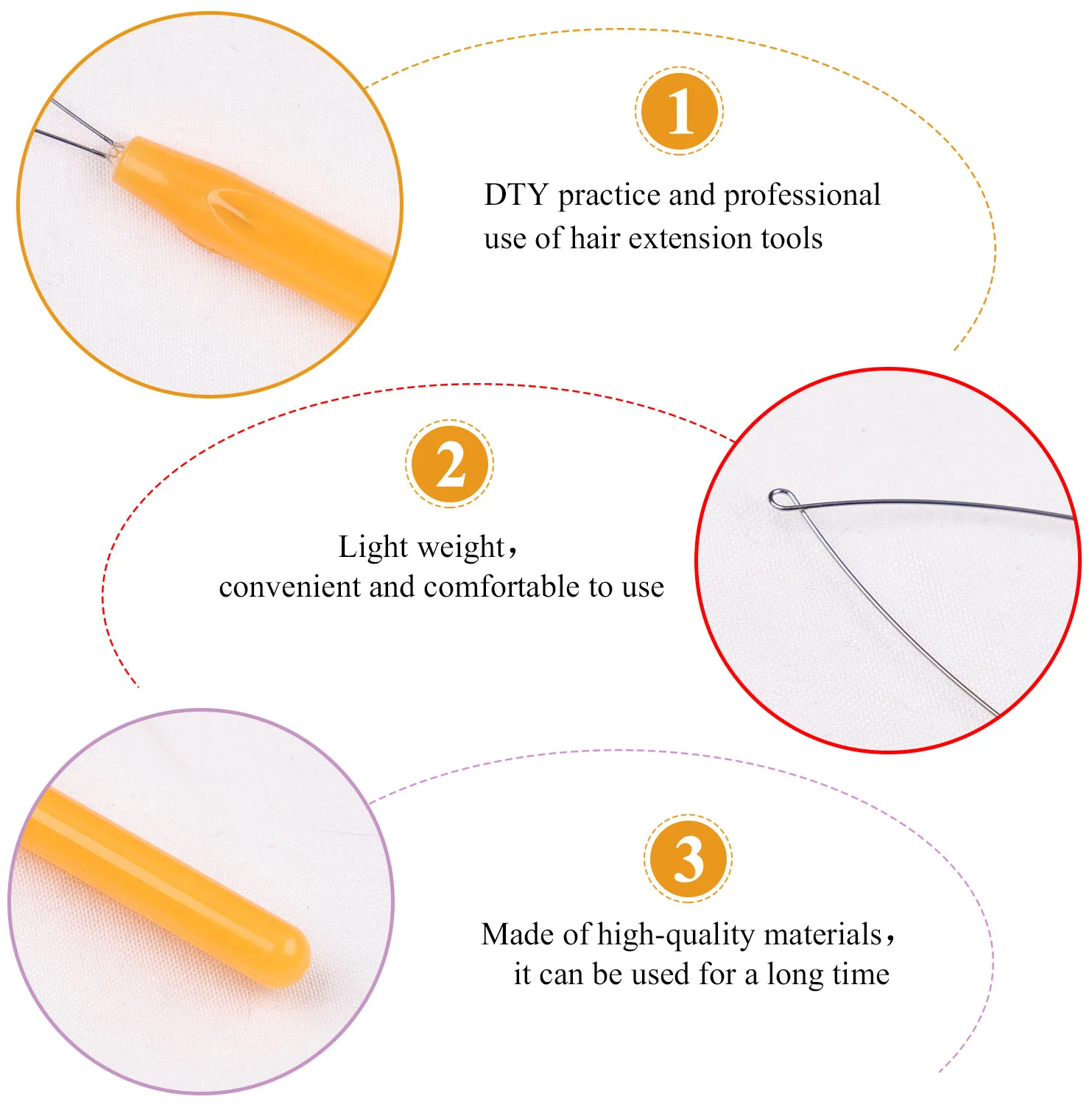 1

DTY practice and professional use of hair extension tools

2

Light weight，
convenient and comfortable to use

3

Made of high-quality materials，
it can be used for a long time